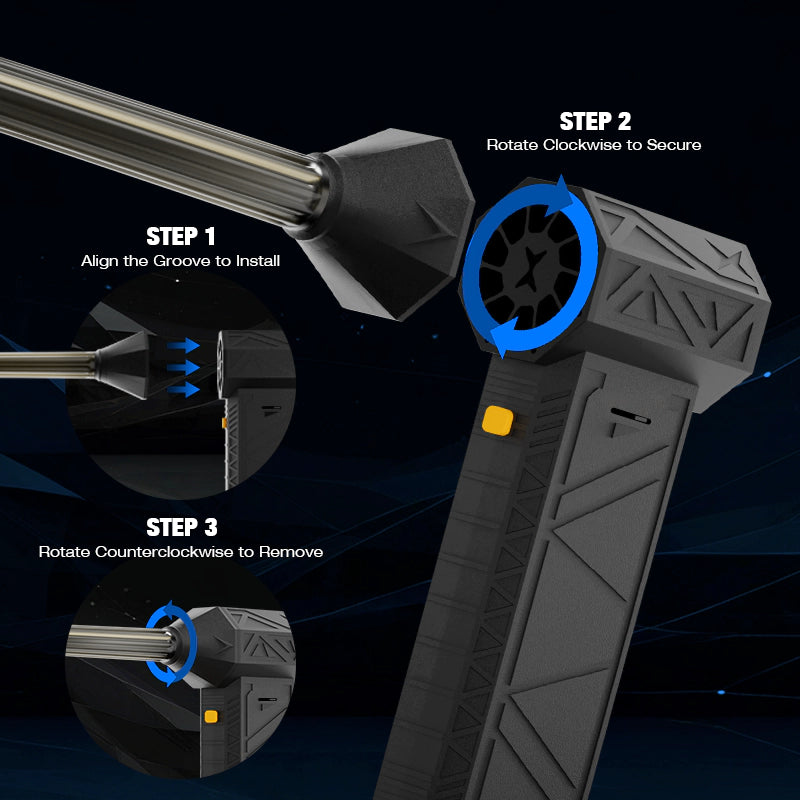 STEP 2
Rotate Clockwise to Secure

STEP 1
Align the Groove to Install

STEP 3
Rotate Counterclockwise to Remove